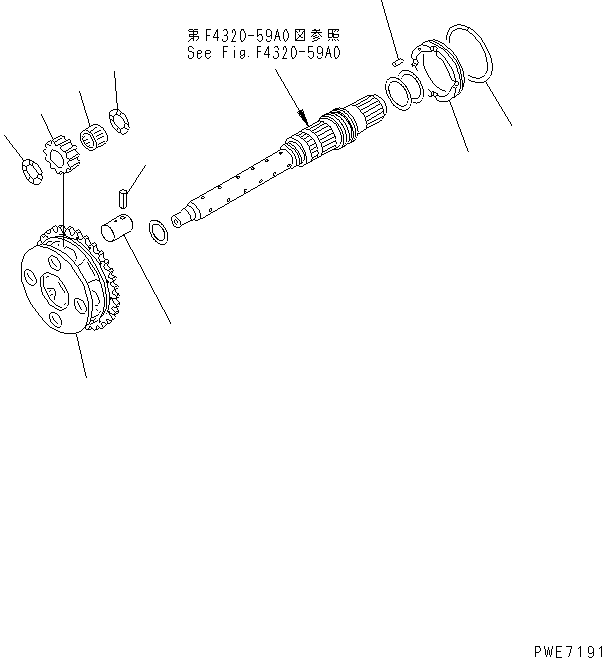 第F4320-59A0図参照
See Fig.F4320-59A0

PWE7191