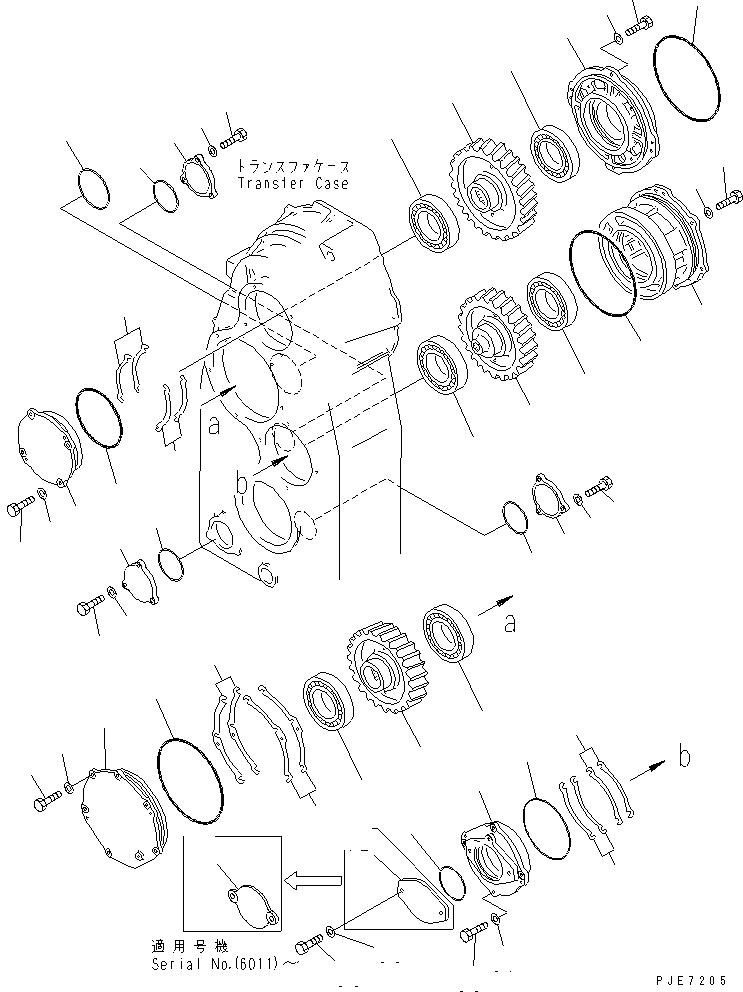 トランスファケース
Transfer Case

a

b

a

b

適用号機
Serial No.(6011)~

PJE7205