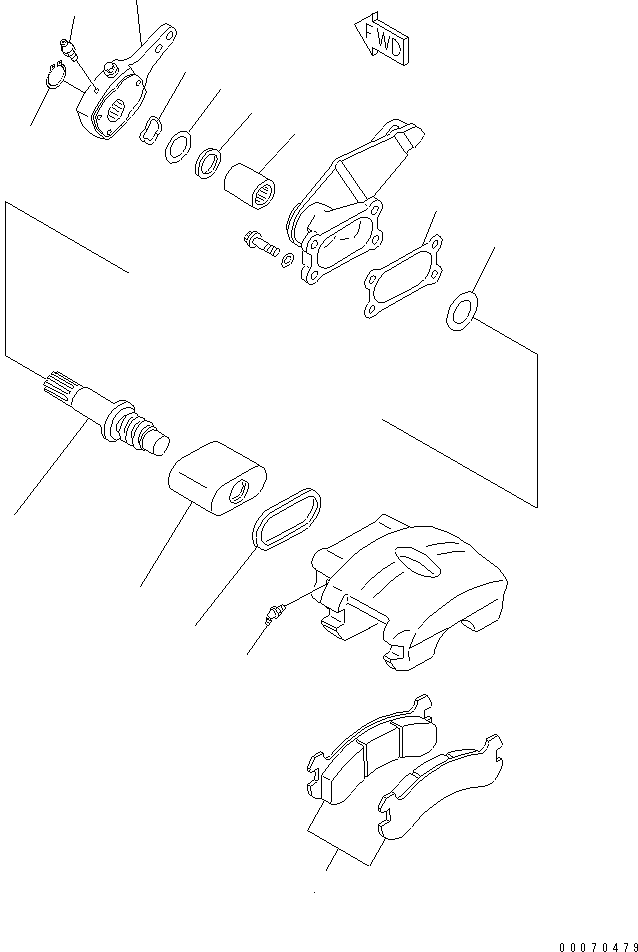 FWD

00070479