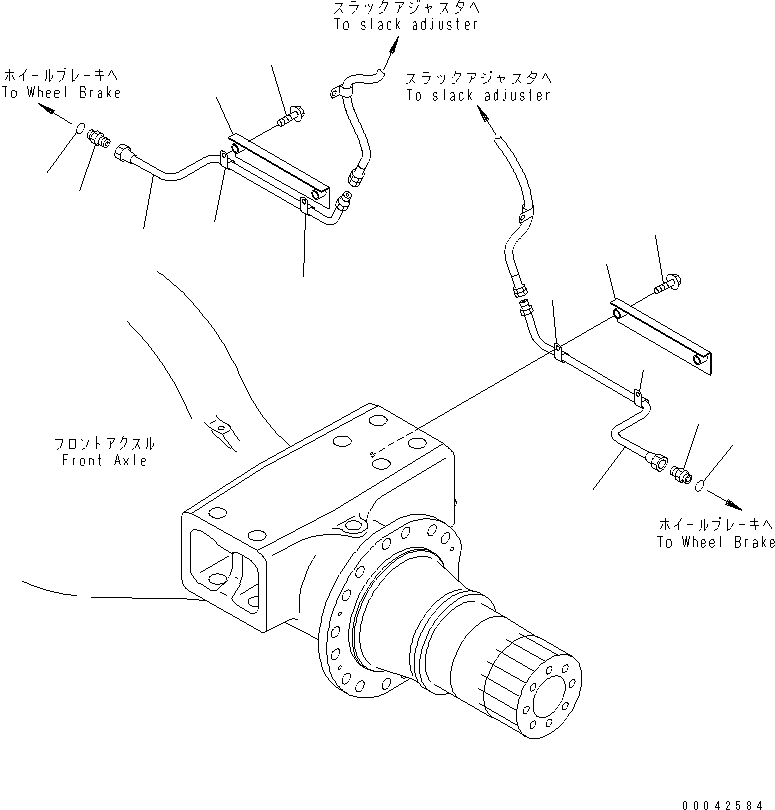 スラックアジャスタへ
To slack adjuster

ホイールブレーキへ
To Wheel Brake

スラックアジャスタへ
To slack adjuster

フロントアクスル
Front Axle

ホイールブレーキへ
To Wheel Brake

00042584