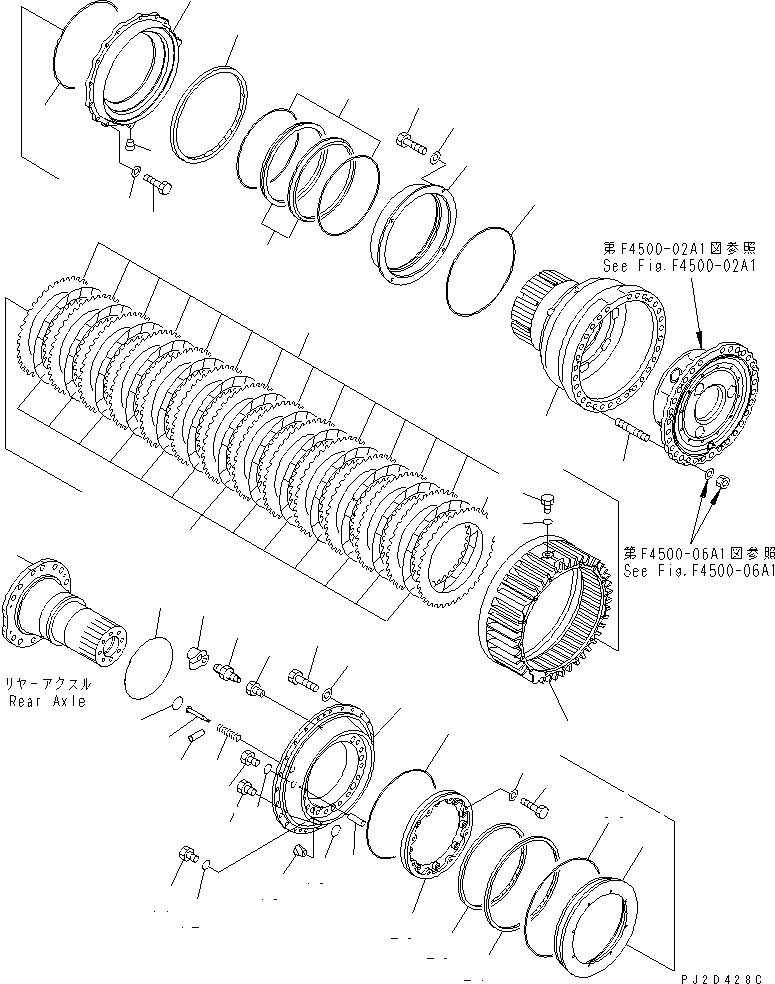 第F4500-02A1図参照
See Fig.F4500-02A1

第F4500-06A1図参照
See Fig.F4500-06A1

リヤーアクスル
Rear Axle

PJ2D428C