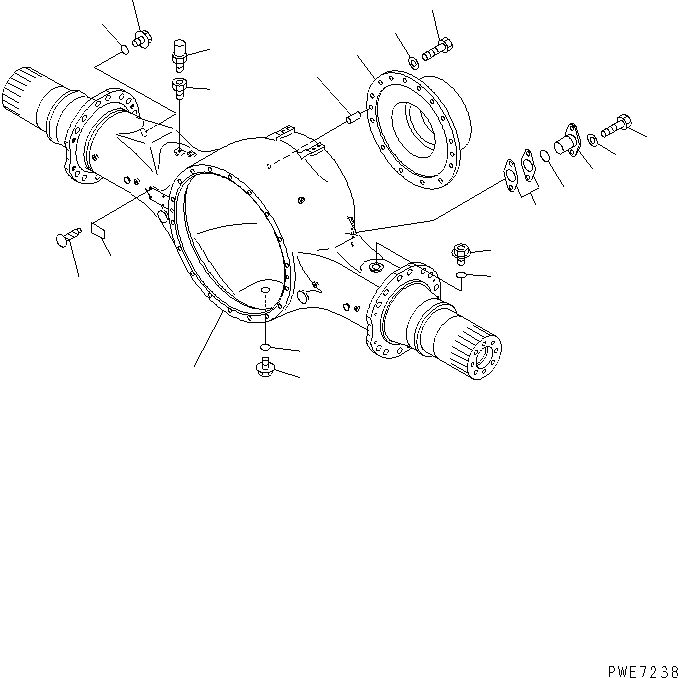 PWE7238