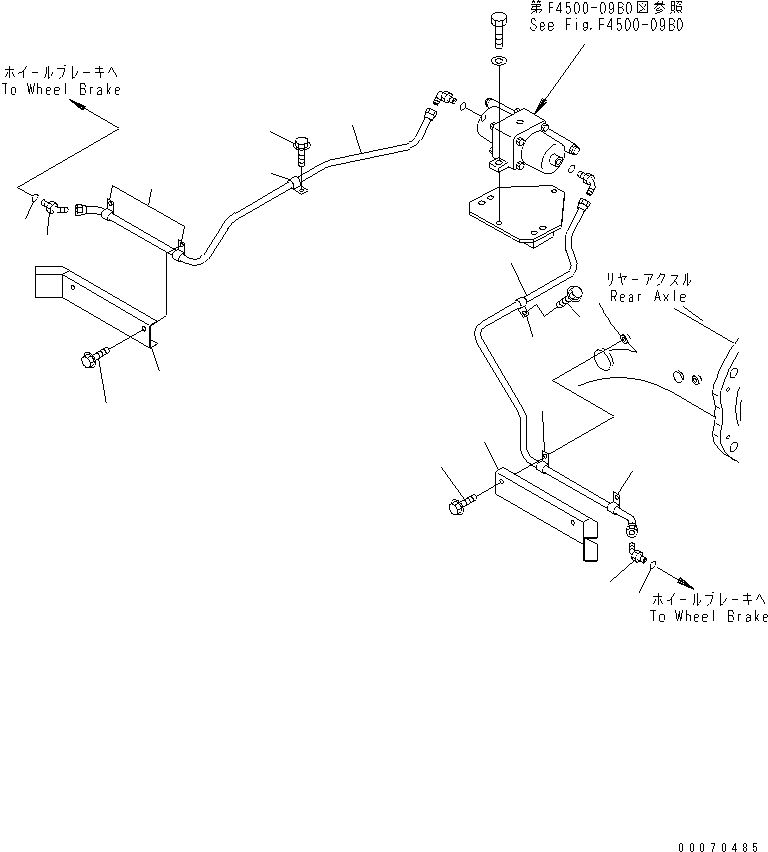 第F4500-09B0図参照
See Fig.F4500-09B0

ホイールブレーキへ
To Wheel Brake

リヤーアクスル
Rear Axle

ホイールブレーキへ
To Wheel Brake

00070485