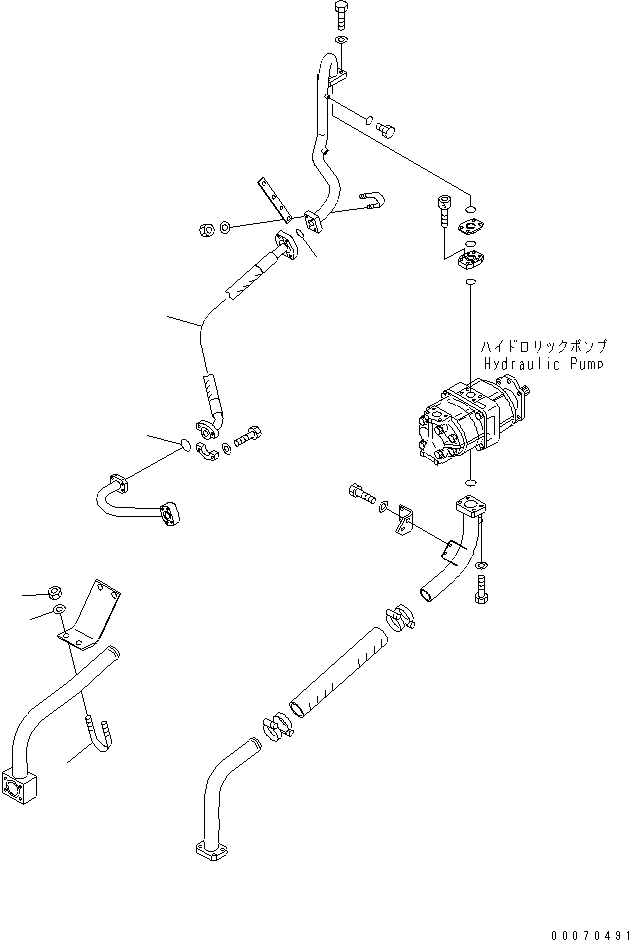 ハイドロリックポンプ
Hydraulic Pump

00070491