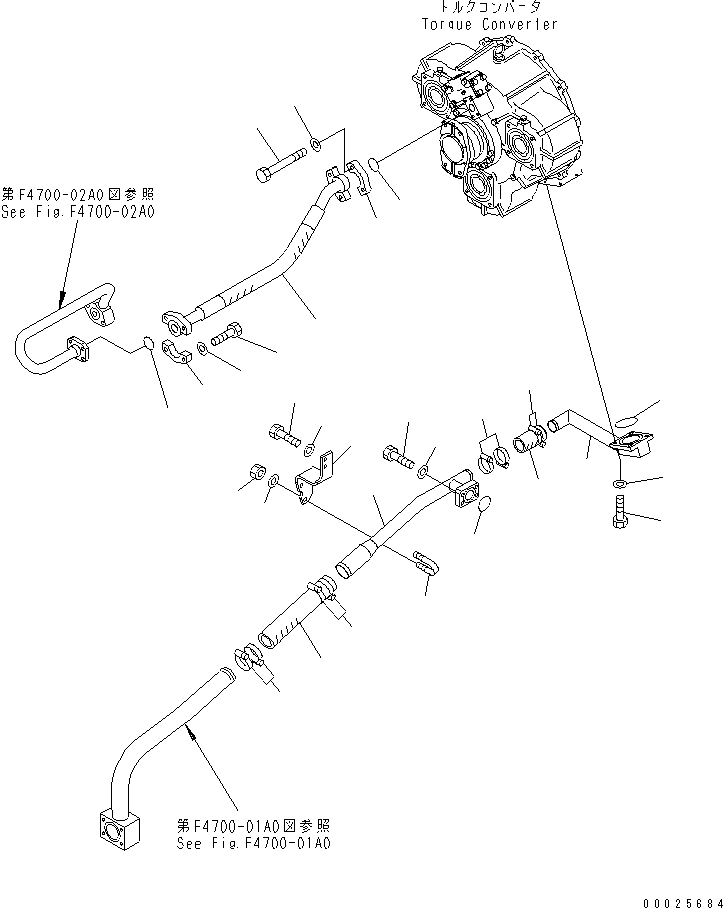 トルクコンバータ
Torque Converter

第F4700-02A0図参照
See Fig.F4700-02A0

第F4700-01A0図参照
See Fig.F4700-01A0

00025684