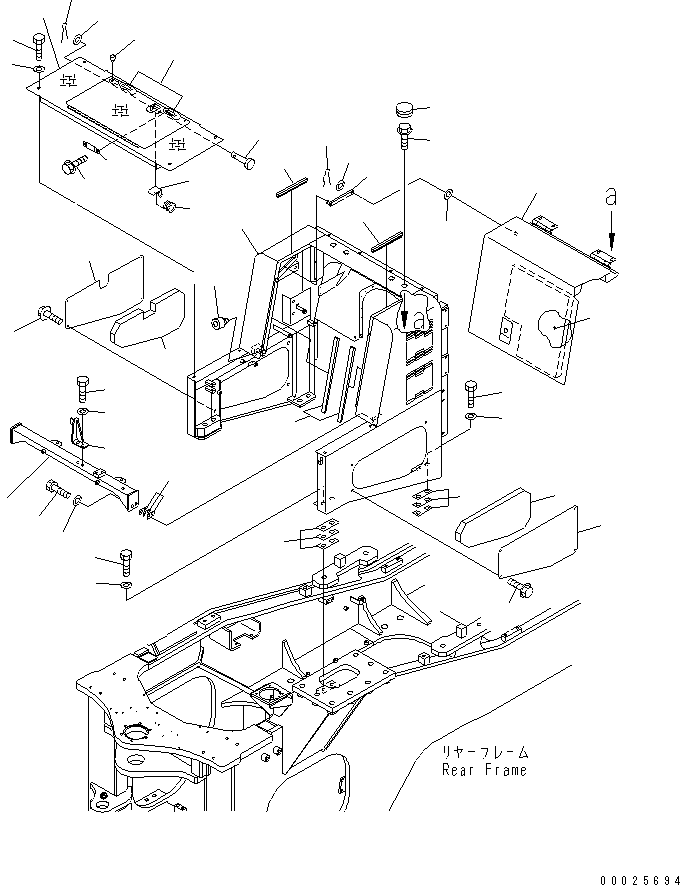 a

a

リヤーフレーム
Rear Frame

00025694