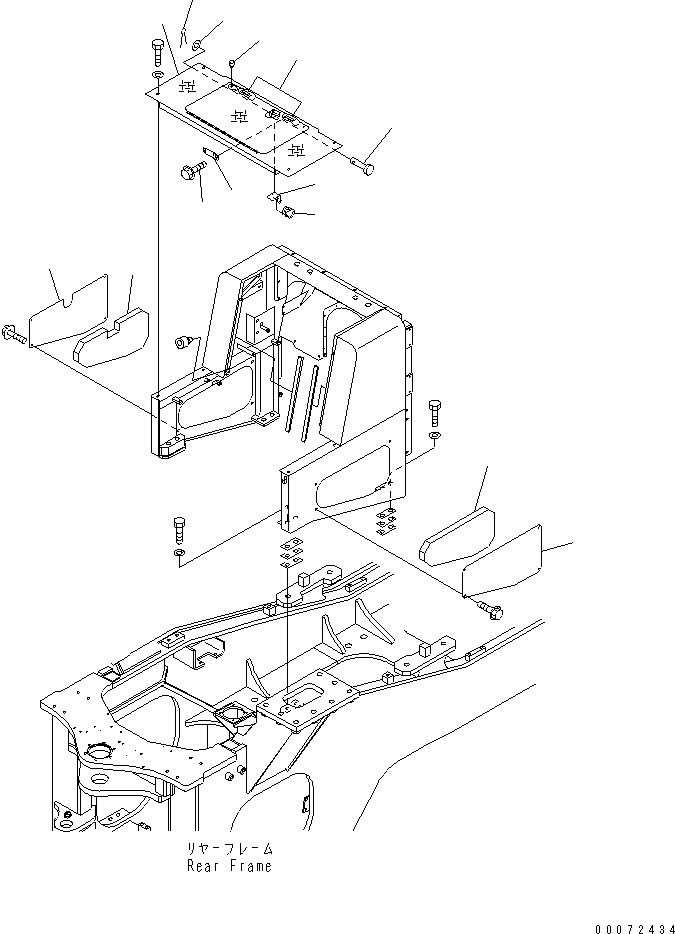 リヤーフレーム
Rear Frame

00072434