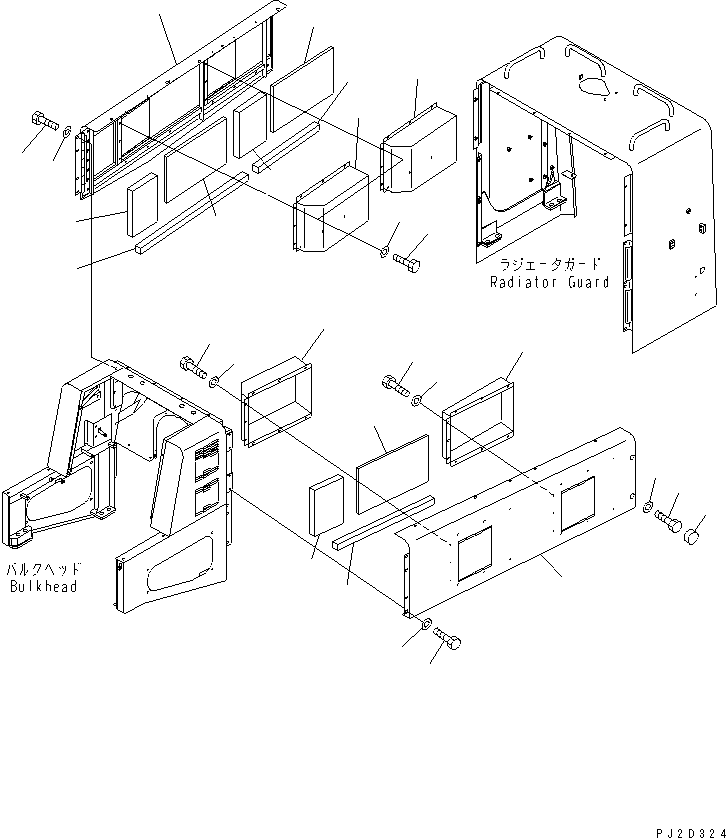 ラジエータガード
Radiator Guard

バルクヘッド
Bulkhead

PJ2D324