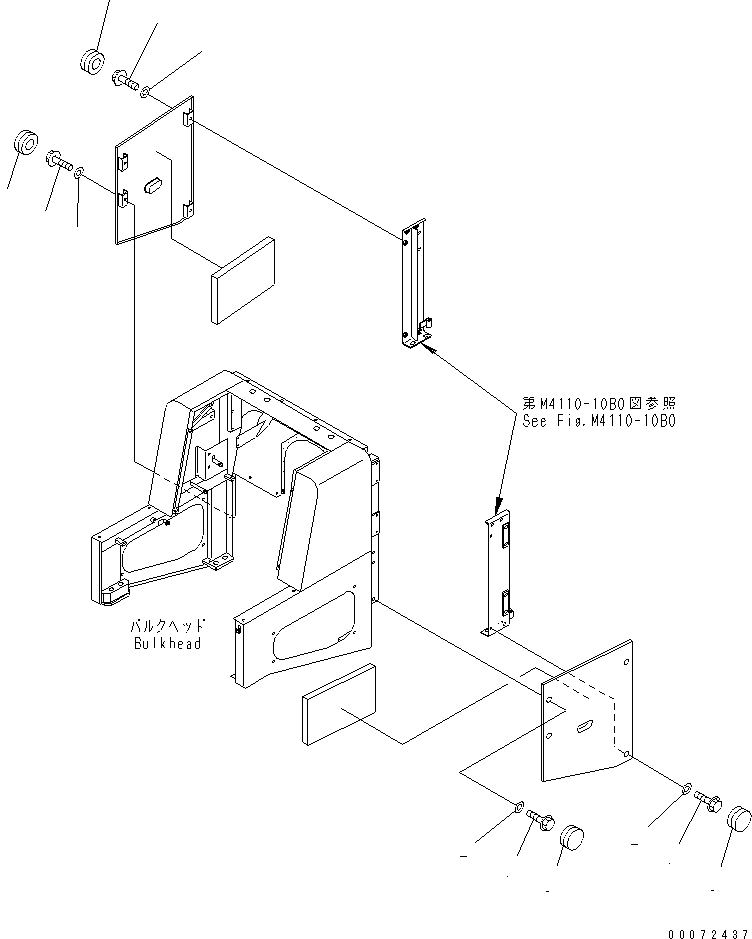 第M4110-10B0図参照
See Fig.M4110-10B0

バルクヘッド
Bulkhead

00072437