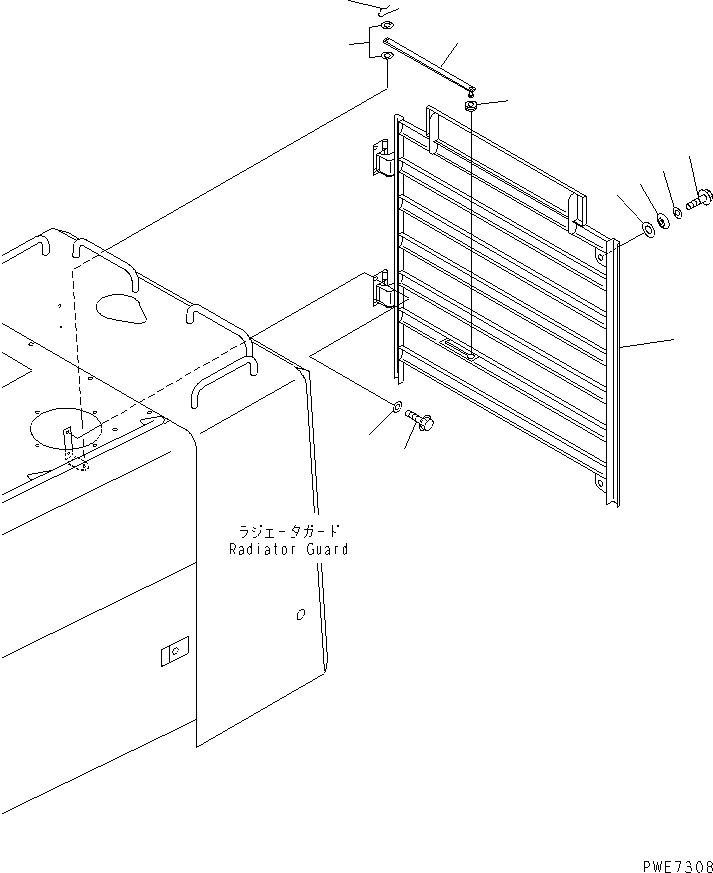 ラジエータガード
Radiator Guard

PWE7308