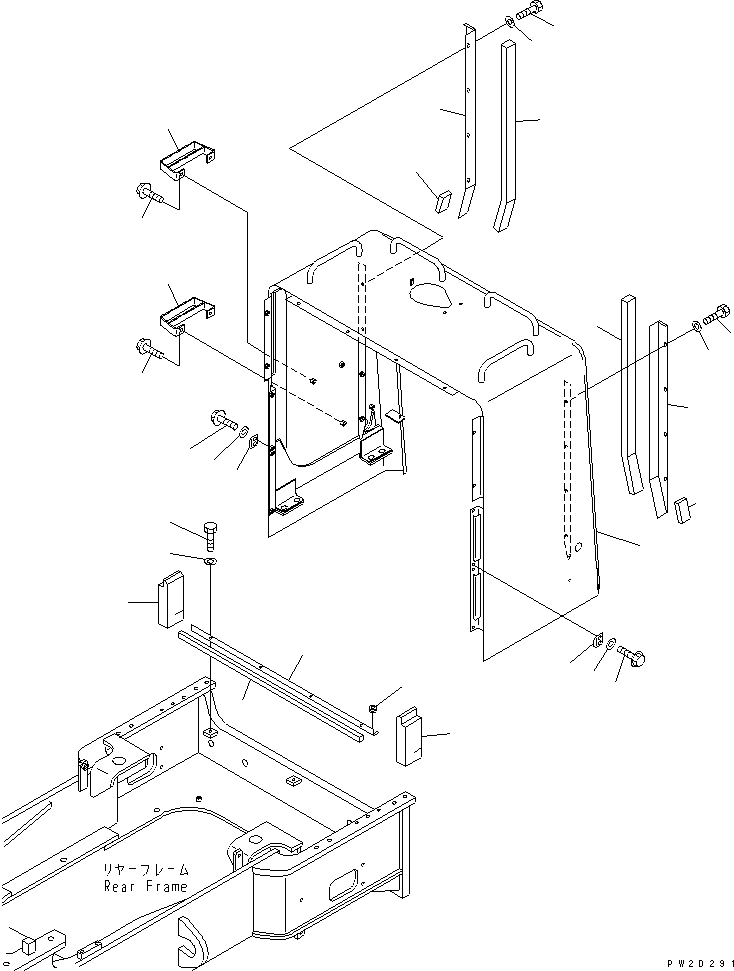 リヤーフレーム
Rear Frame

PW2D291