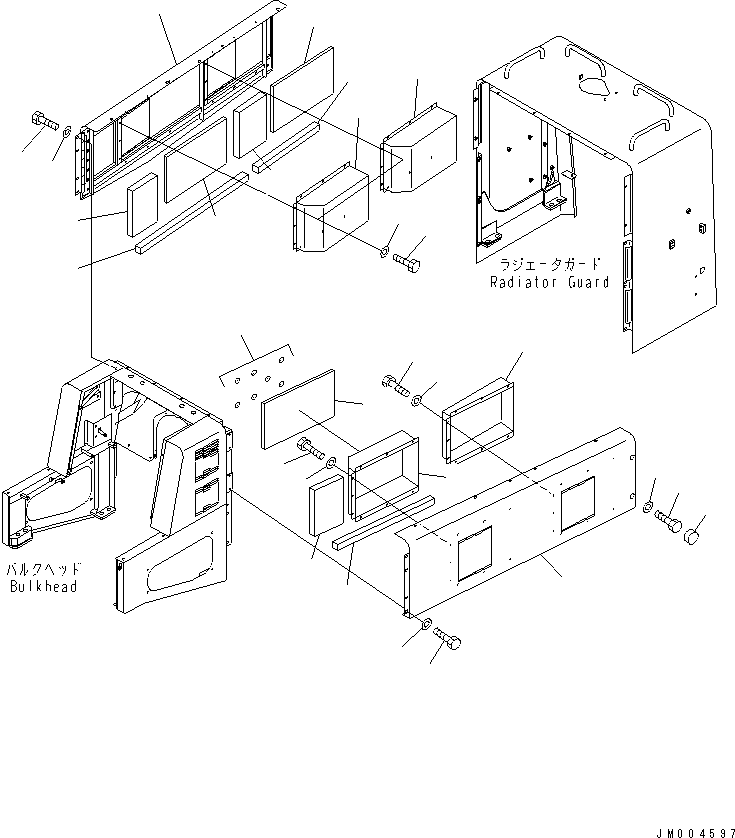 ラジエータガード
Radiator Guard

バルクヘッド
Bulkhead

JM004597