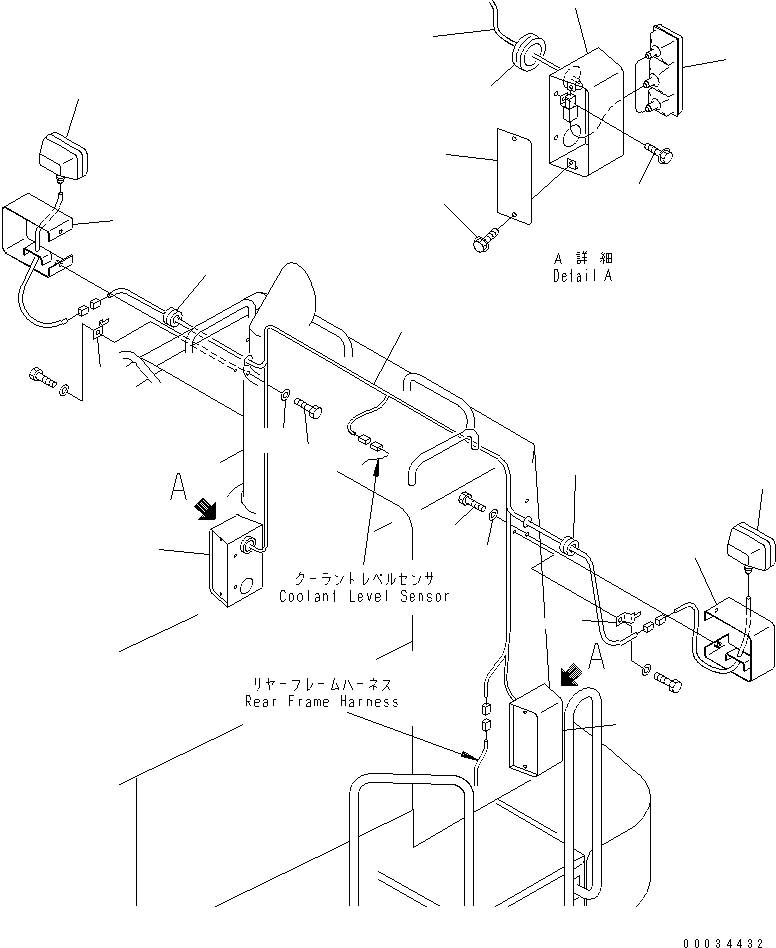 A 詳細
Detail A

A

クーラントレベルセンサ
Coolant Level Sensor

A

リヤーフレームハーネス
Rear Frame Harness

00034432