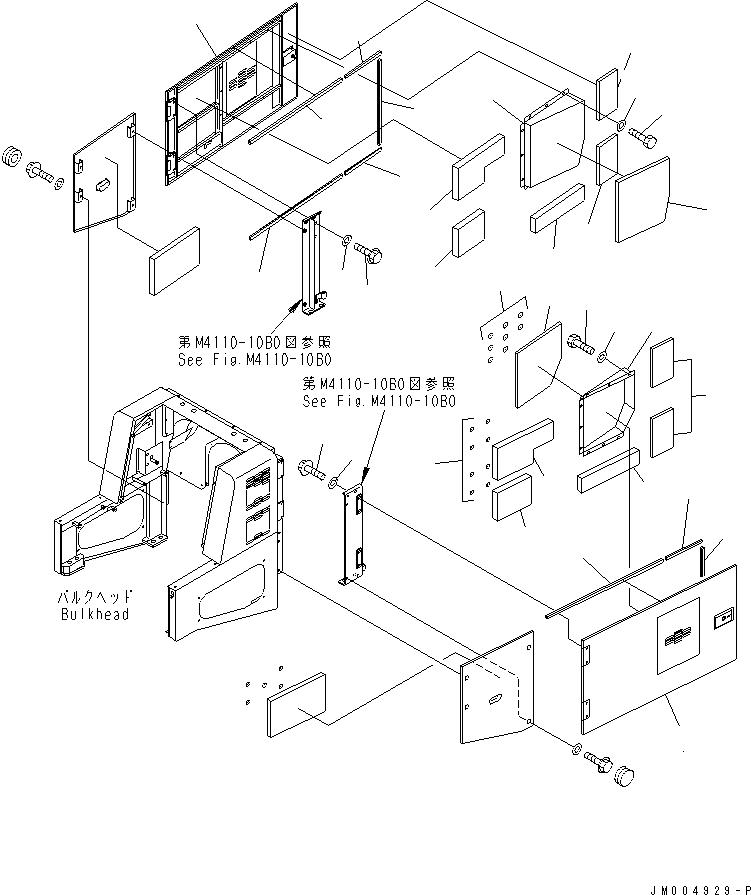 第M4110-10B0図参照
See Fig.M4110-10B0

第M4110-10B0図参照
See Fig.M4110-10B0

バルクヘッド
Bulkhead

JM004929-P