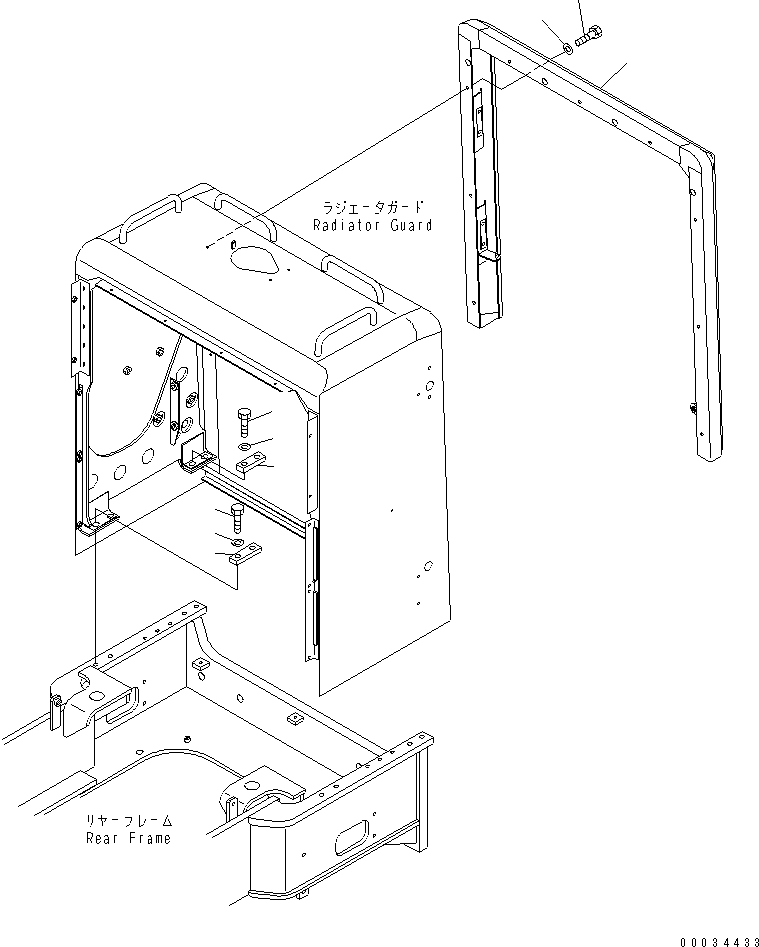 ラジエータガード
Radiator Guard

リヤーフレーム
Rear Frame

00034433