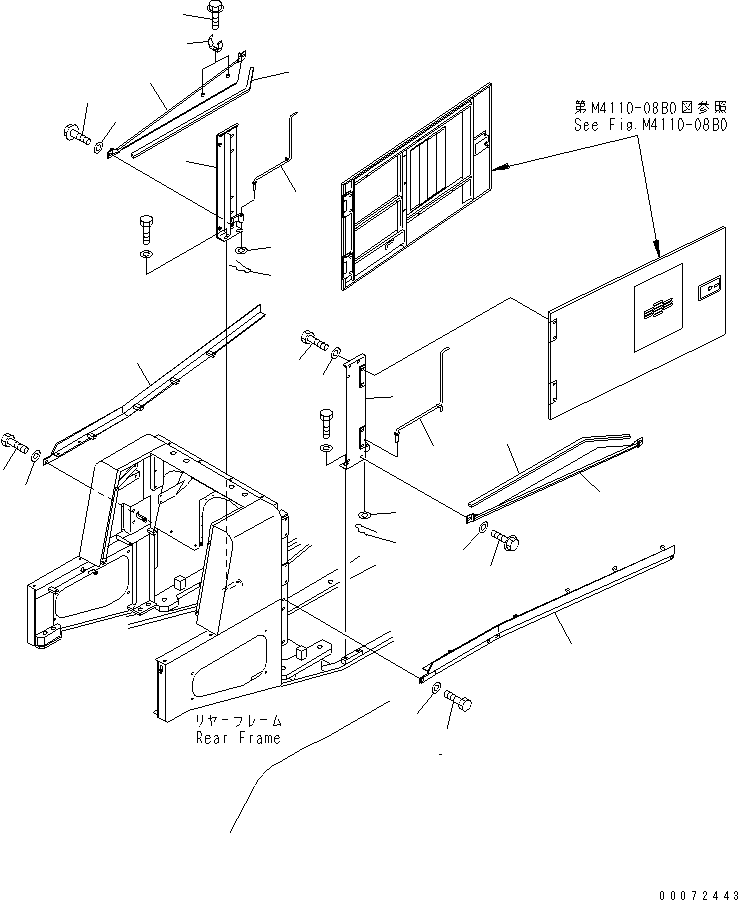 第M4110-08B0図参照
See Fig.M4110-08B0

リヤーフレーム
Rear Frame

00072443