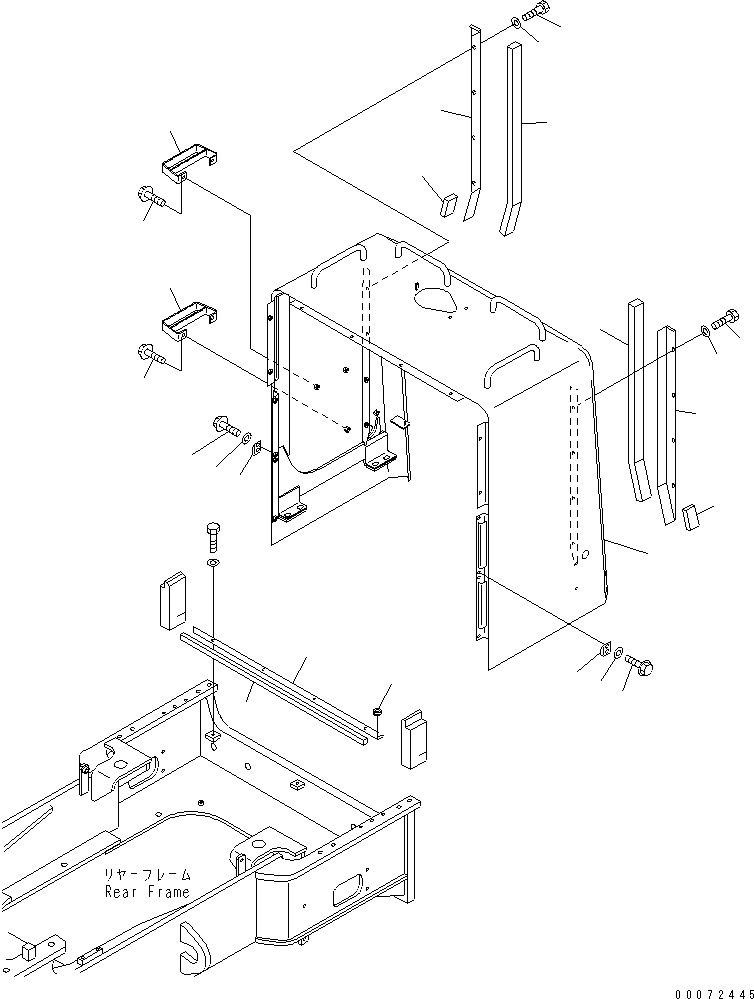 リヤーフレーム
Rear Frame

00072445