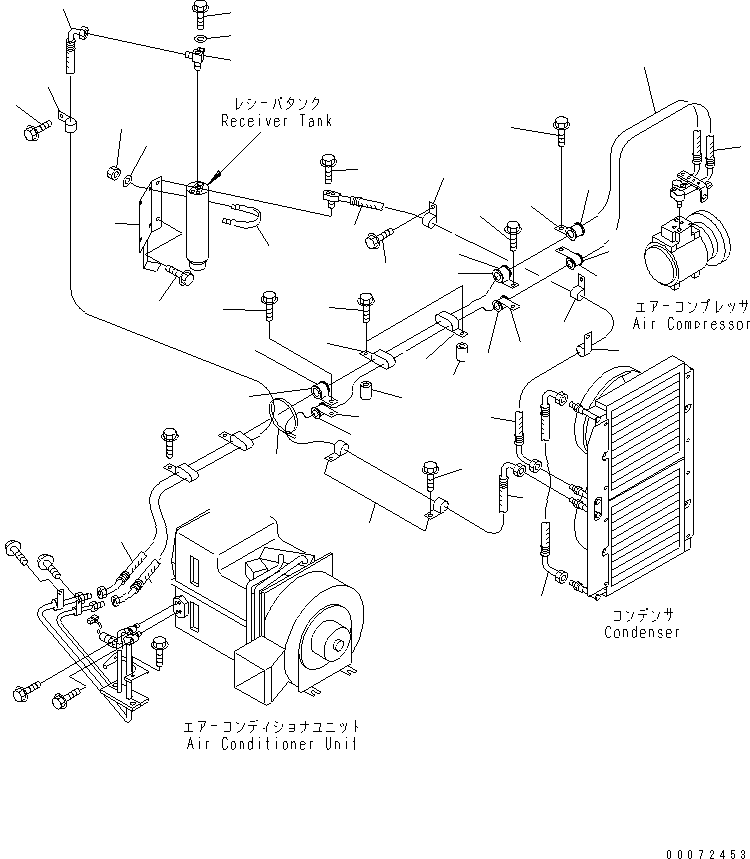 レシーバタンク
Receiver Tank

エアーコンプレッサ
Air Compressor

コンデンサ
Condenser

エアーコンディショナユニット
Air Conditioner Unit

00072453