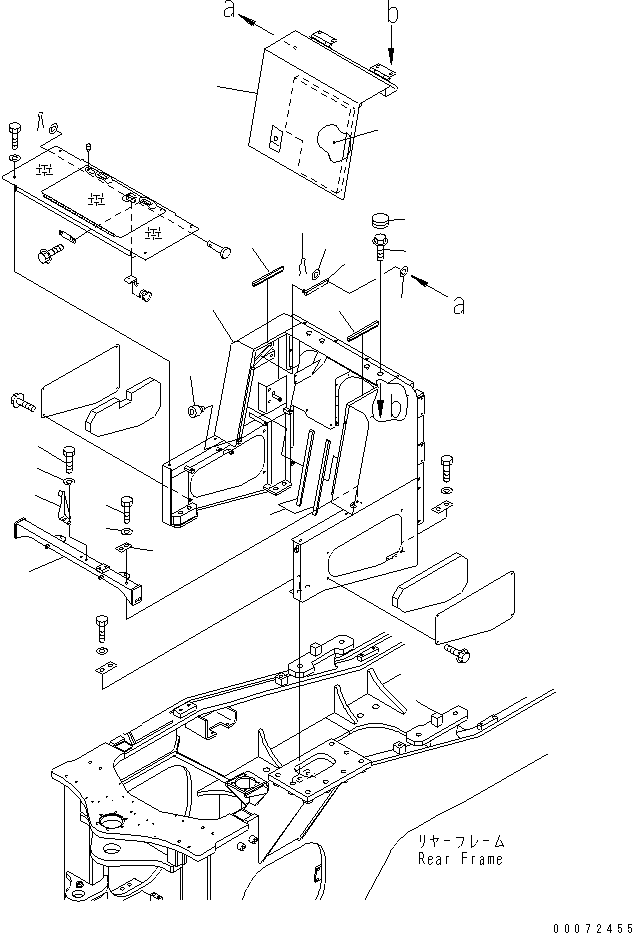 a
b
a
b
リヤーフレーム
Rear Frame
00072455