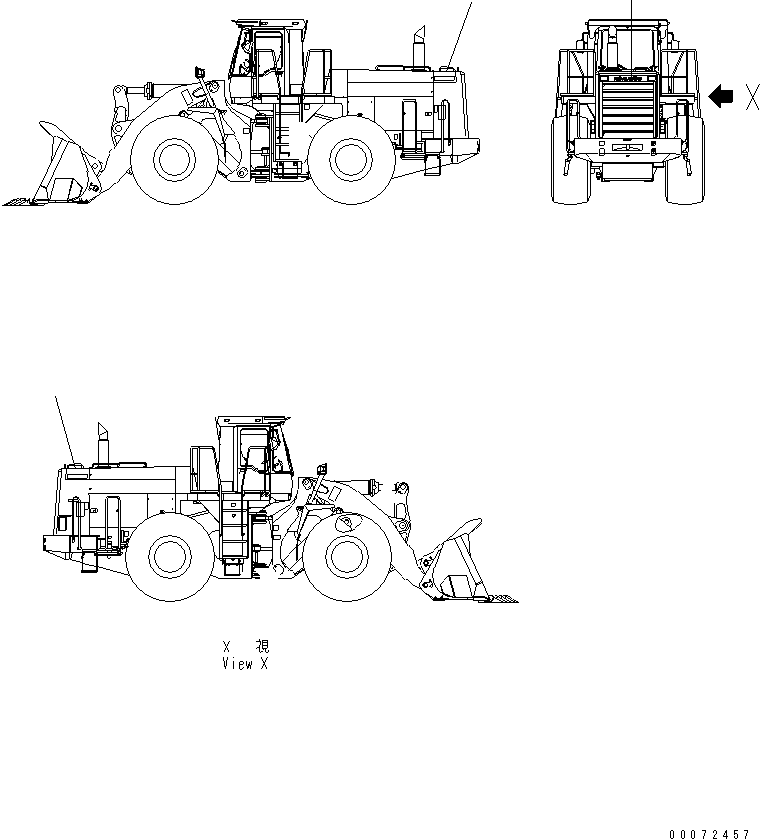 X

X 視
View X

00072457