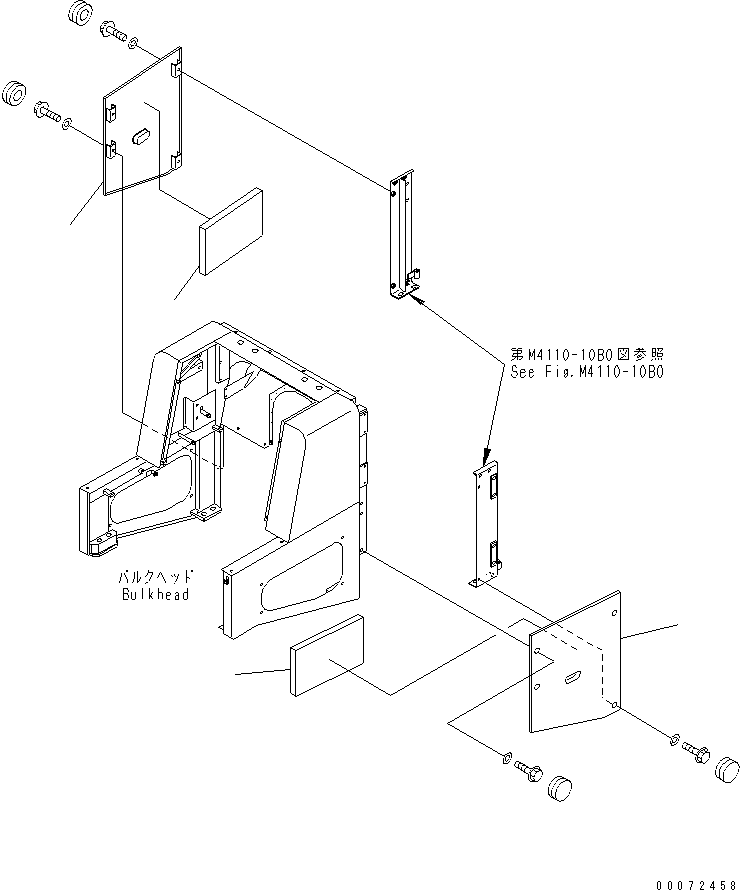 第M4110-10B0図参照
See Fig.M4110-10B0

バルクヘッド
Bulkhead

00072458