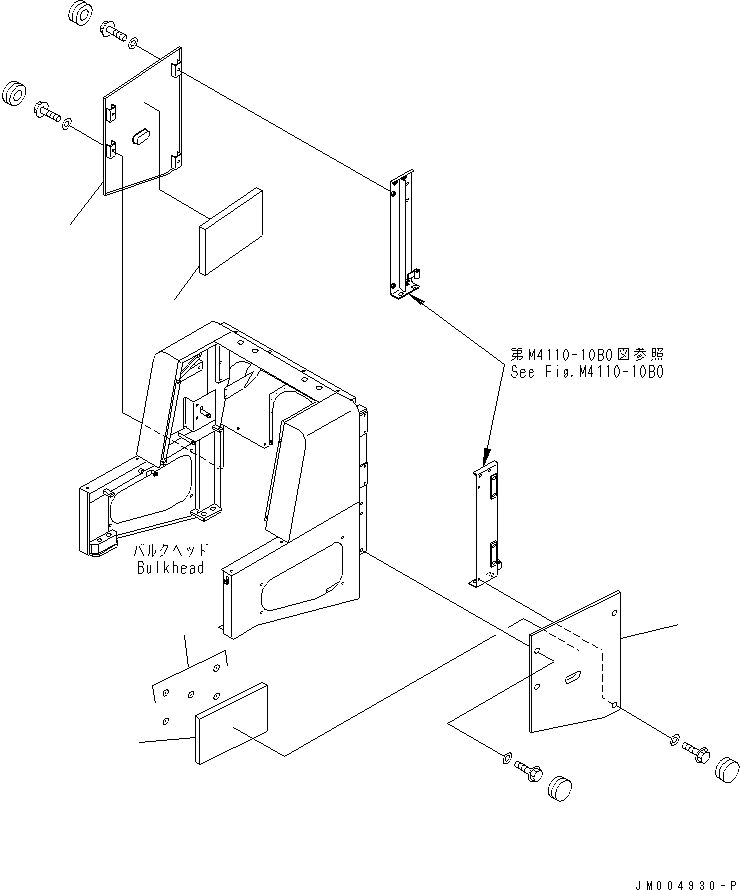 第M4110-10B0図参照
See Fig.M4110-10B0

バルクヘッド
Bulkhead

JM004930-P