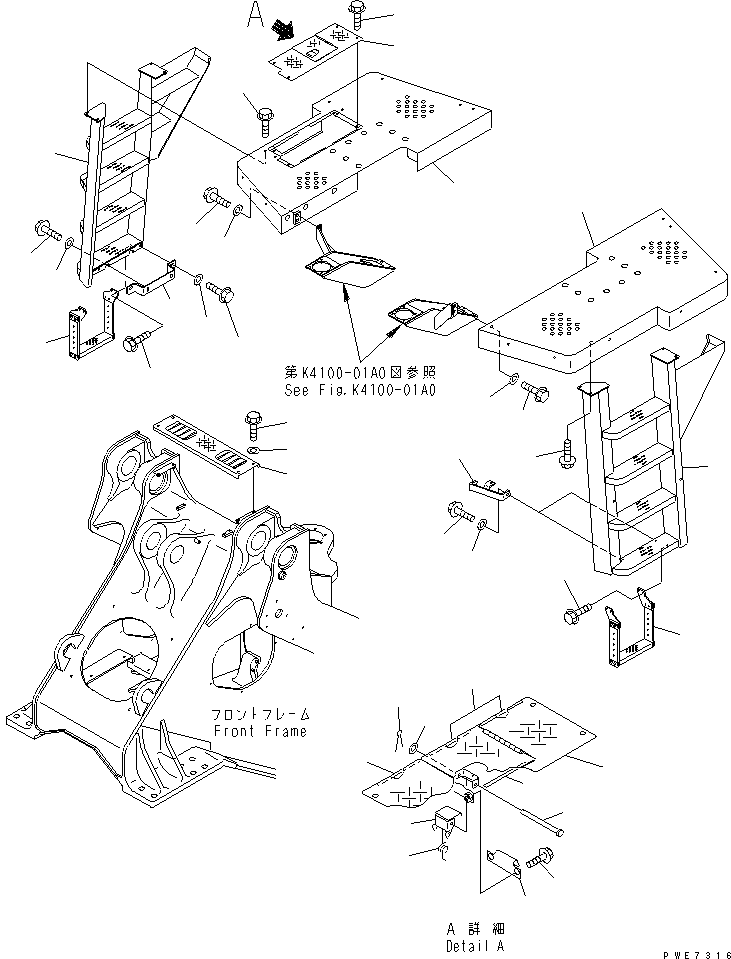 A

第K4100-01A0図参照
See Fig.K4100-01A0

フロントフレーム
Front Frame

A 詳細
Detail A

PWE7316