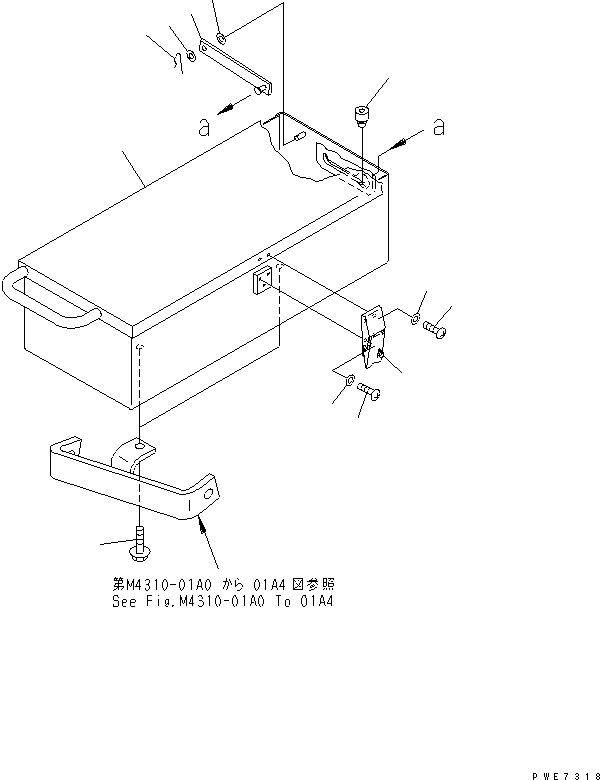 a

a

第M4310-01A0 から 01A4 図参照
See Fig.M4310-01A0 To 01A4

PWE7318