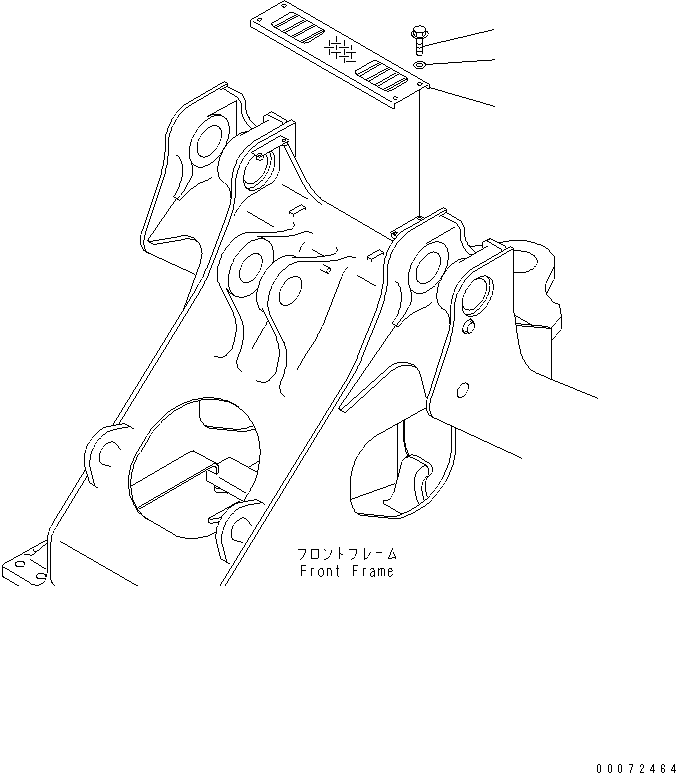 フロントフレーム
Front Frame

00072464