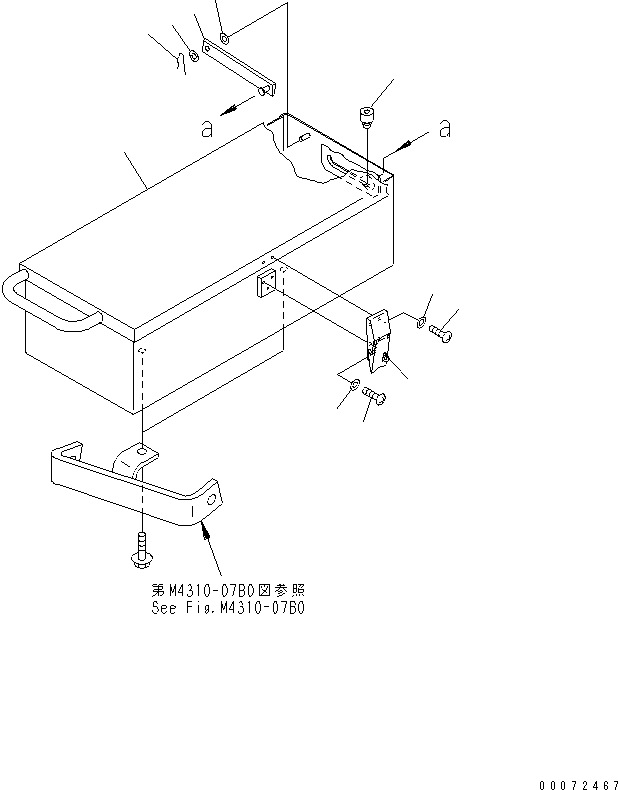 a
a
第M4310-07B0図参照
See Fig.M4310-07B0
00072467