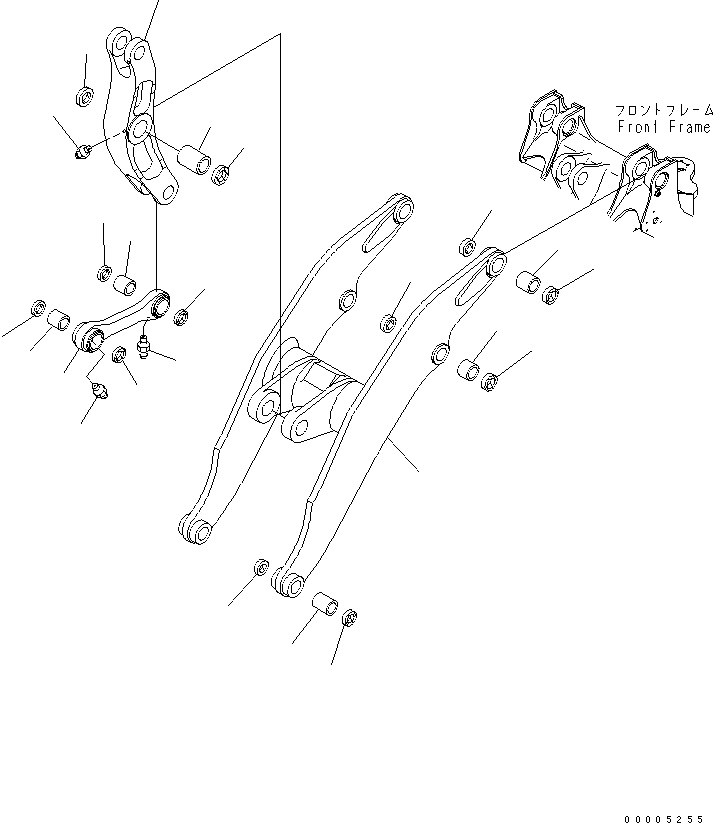 フロントフレーム
Front Frame

00005255