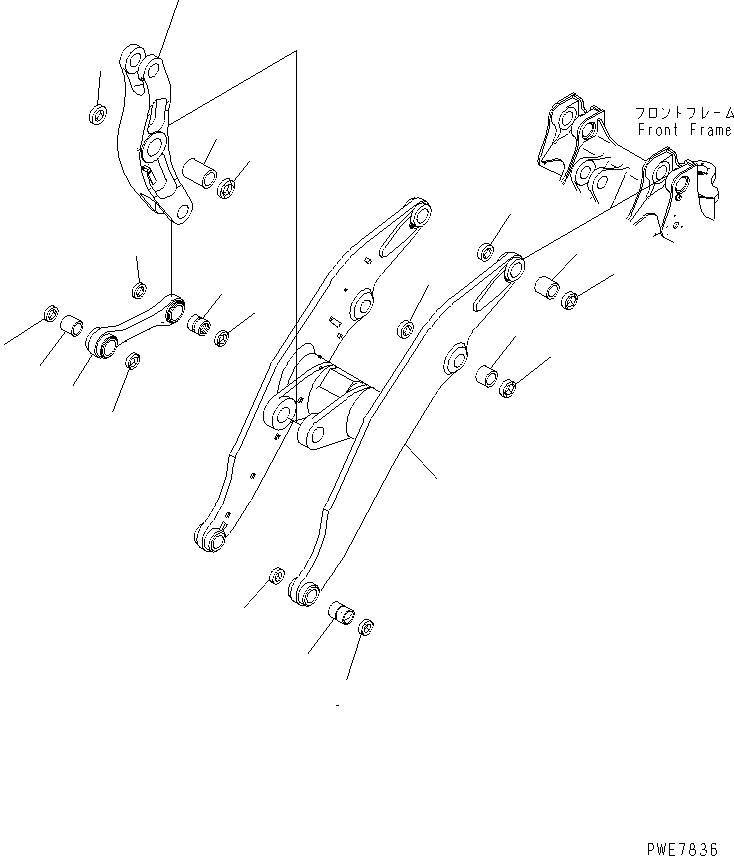 フロントフレーム
Front Frame

PWE7836