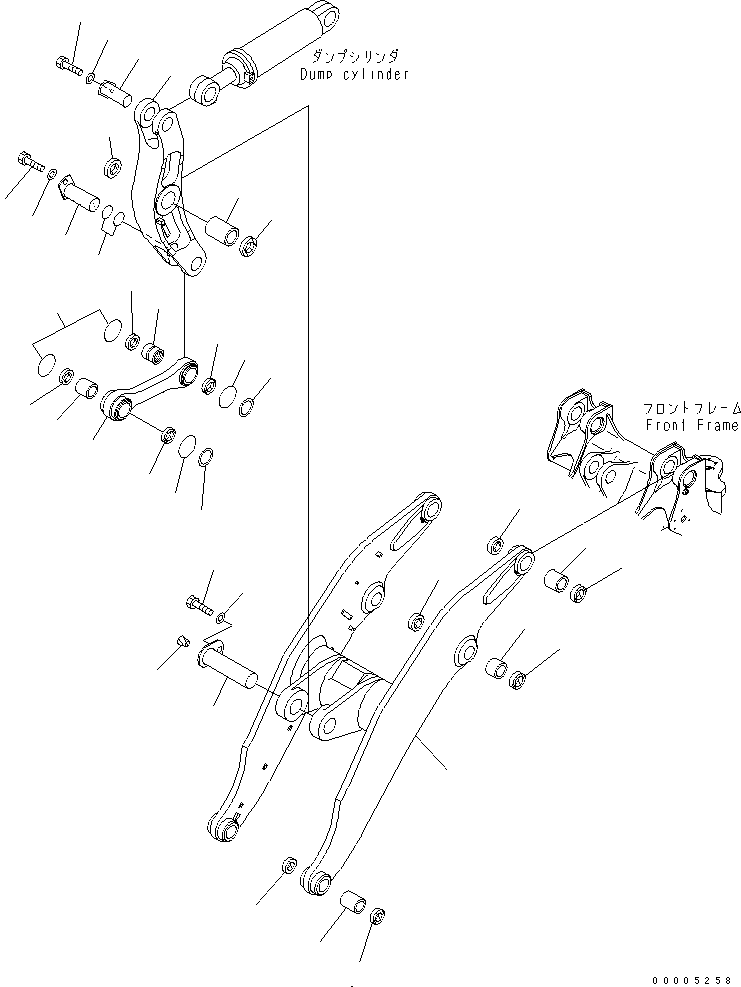 ダンプシリンダ
Dump cylinder

フロントフレーム
Front Frame

00005258