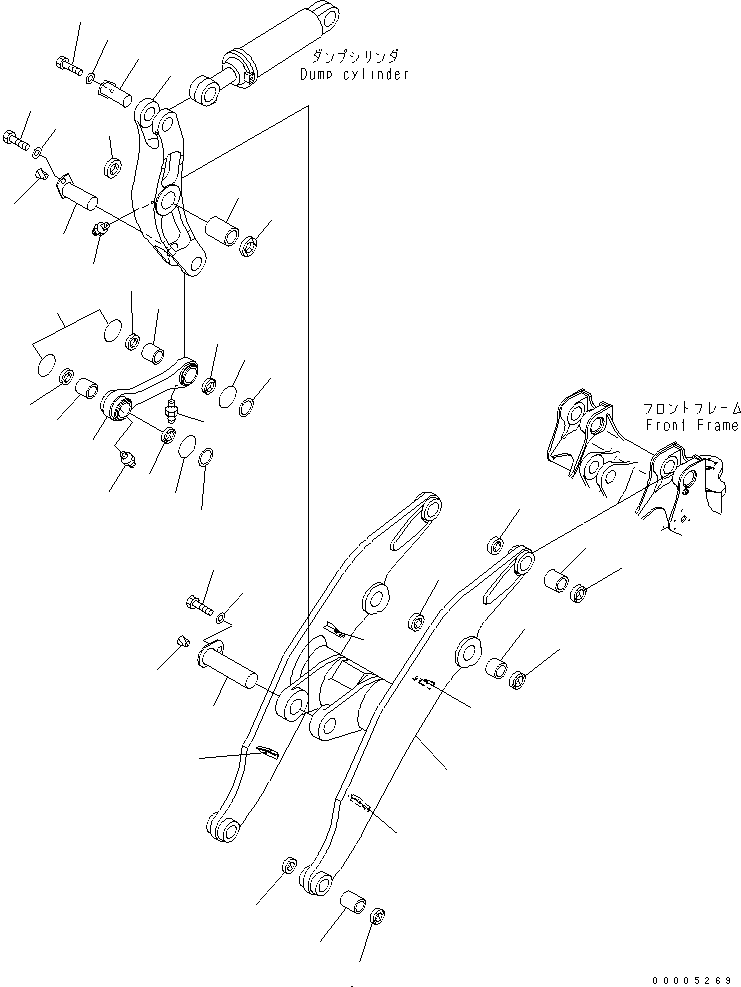 ダンプシリンダ
Dump cylinder

フロントフレーム
Front Frame

00005269