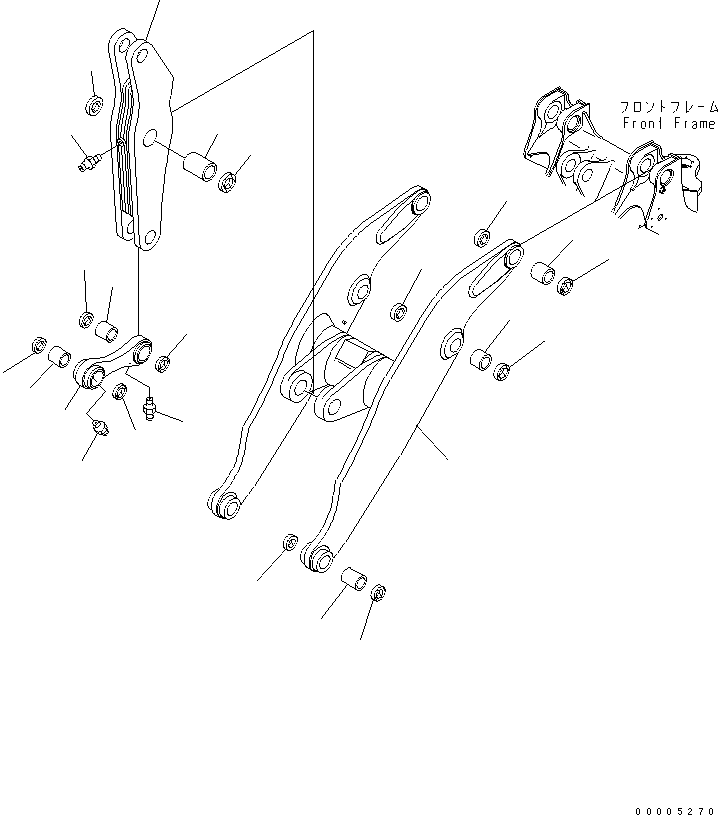 フロントフレーム
Front Frame

00005270