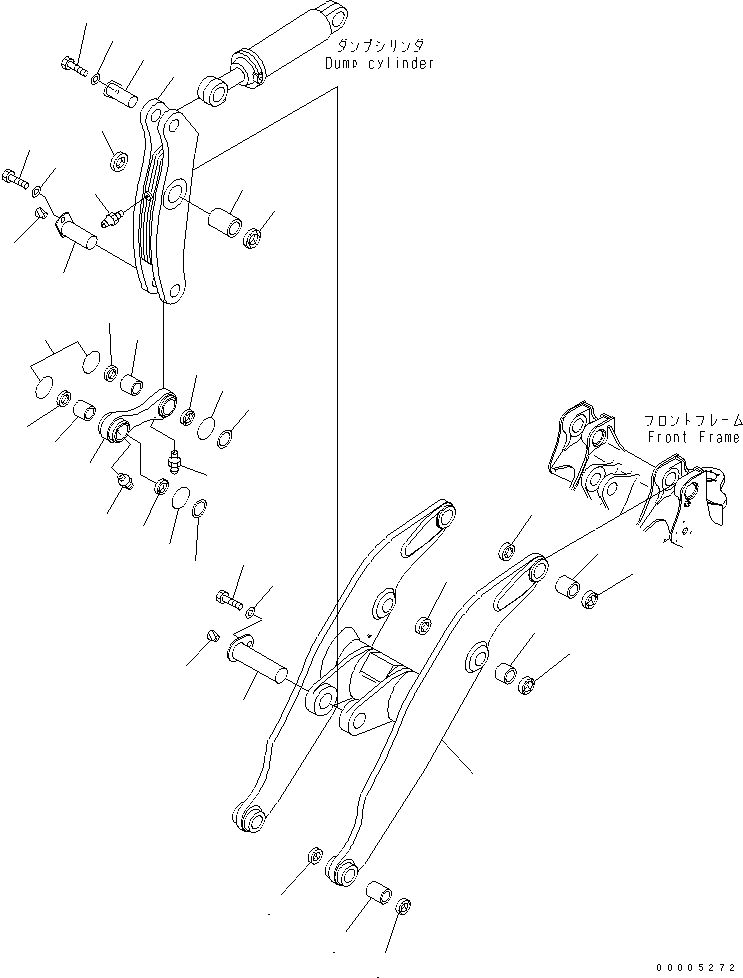 ダンプシリンダ
Dump cylinder

フロントフレーム
Front Frame

00005272