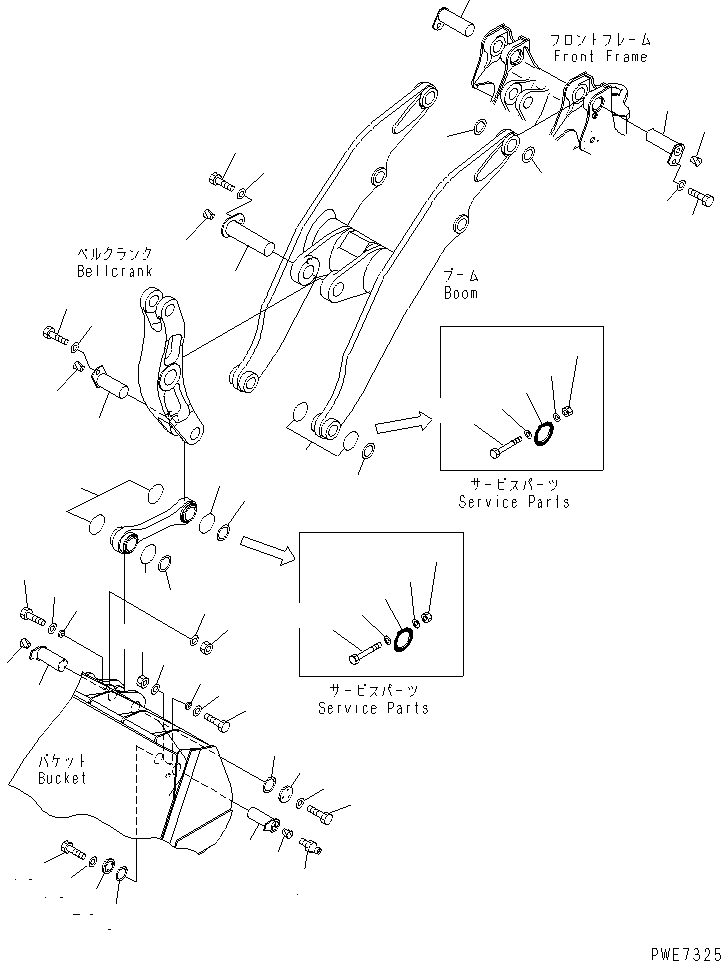 フロントフレーム
Front Frame

ベルクランク
Bellcrank

ブーム
Boom

サービスパーツ
Service Parts

サービスパーツ
Service Parts

バケット
Bucket

PWE7325