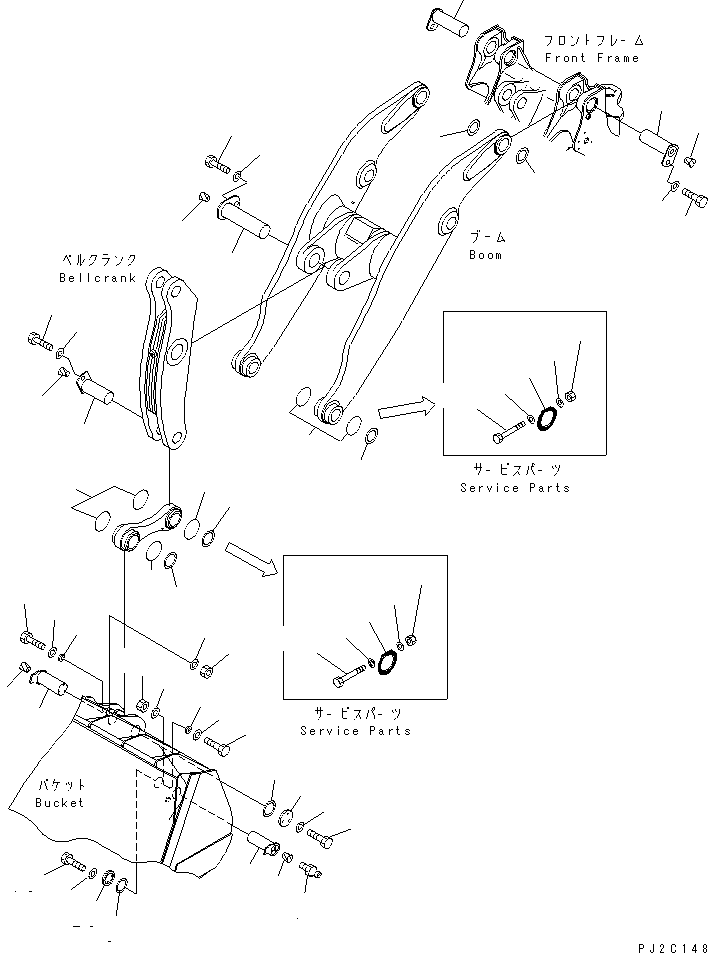 フロントフレーム
Front Frame

ブーム
Boom

ベルクランク
Bellcrank

サービスパーツ
Service Parts

サービスパーツ
Service Parts

バケット
Bucket

PJ2C148