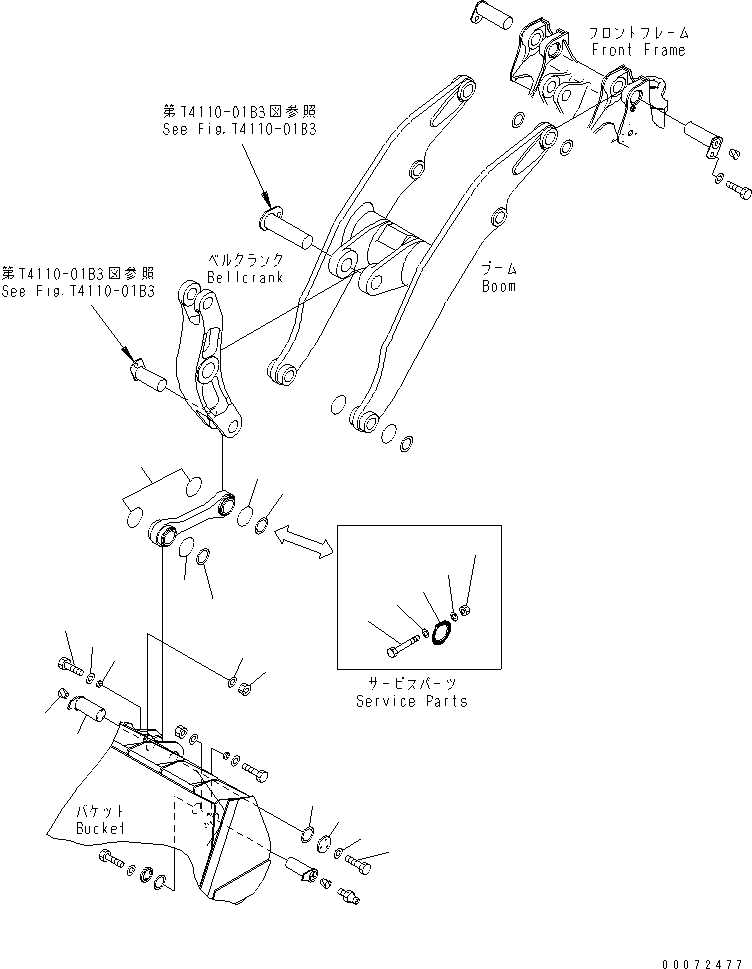 フロントフレーム
Front Frame

第T4110-01B3図参照
See Fig.T4110-01B3

第T4110-01B3図参照
See Fig.T4110-01B3

ベルクランク
Bellcrank

ブーム
Boom

サービスパーツ
Service Parts

バケット
Bucket

00072477