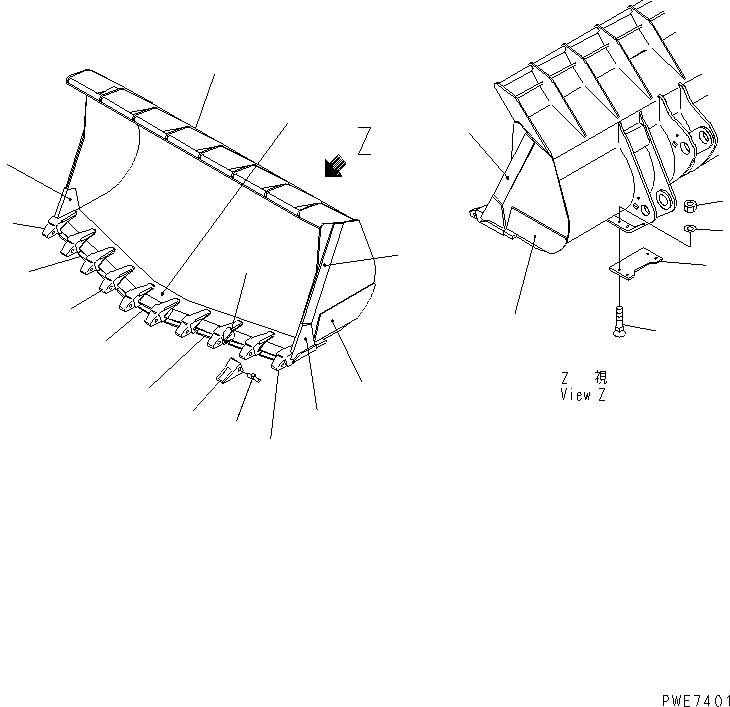 Z

Z 視
View Z

PWE7401