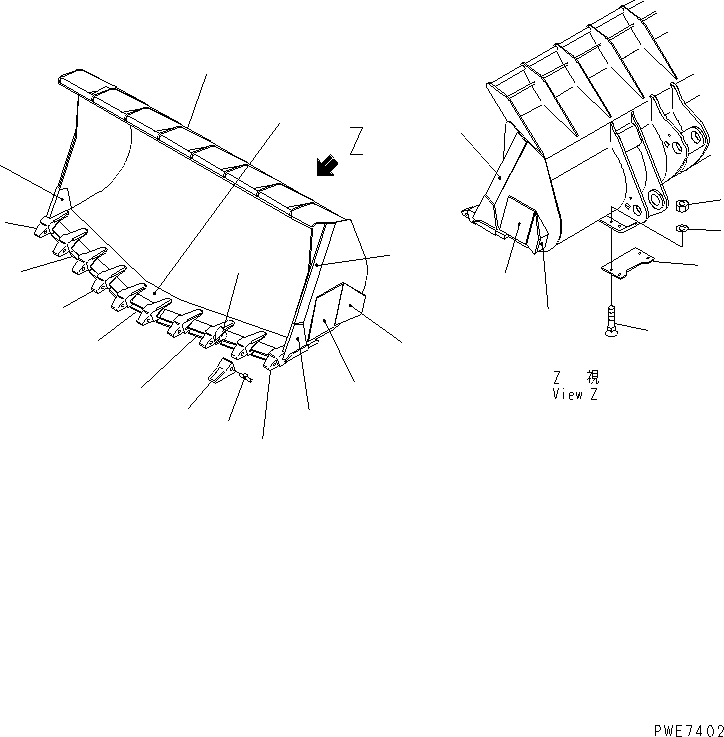 Z

Z 視
View Z

PWE7402