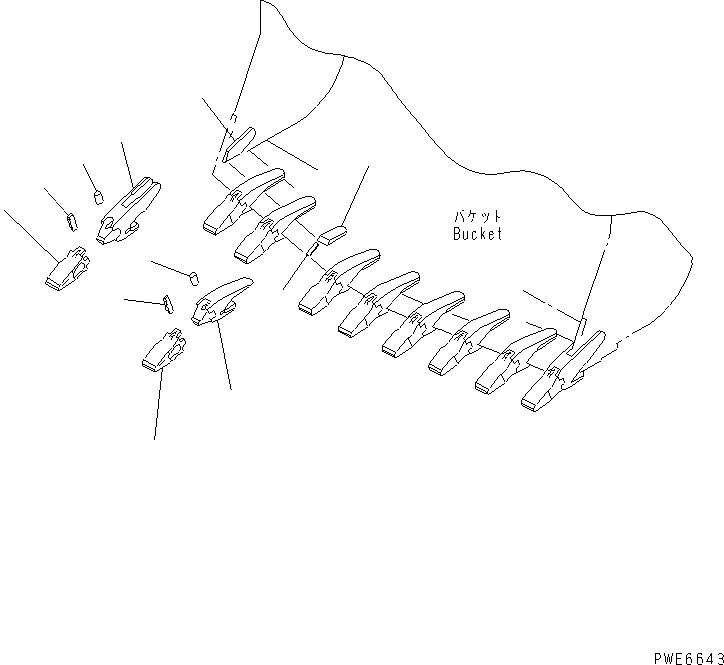 バケット
Bucket

PWE6643