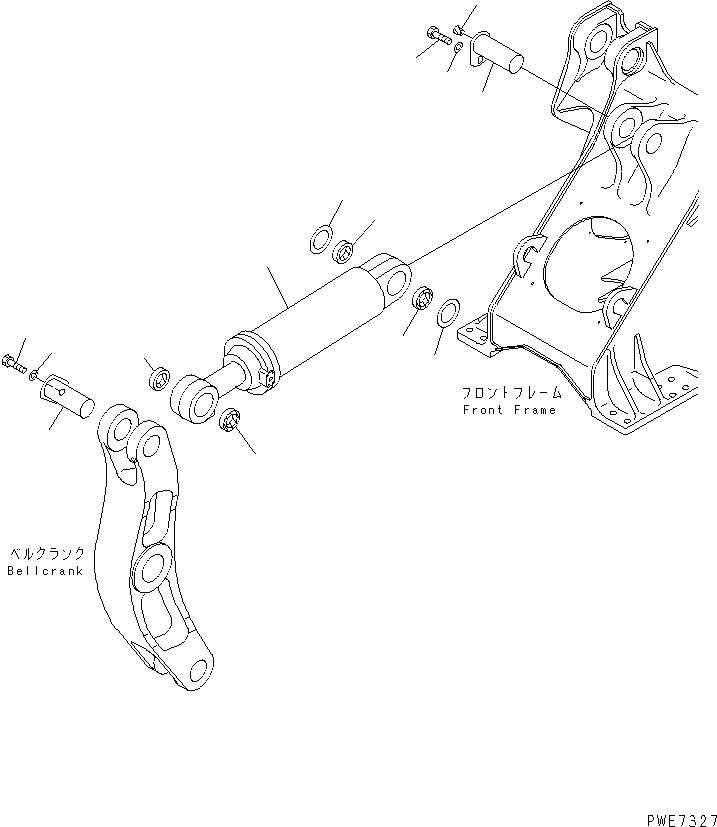 フロントフレーム
Front Frame

ベルクランク
Bellcrank

PWE7327