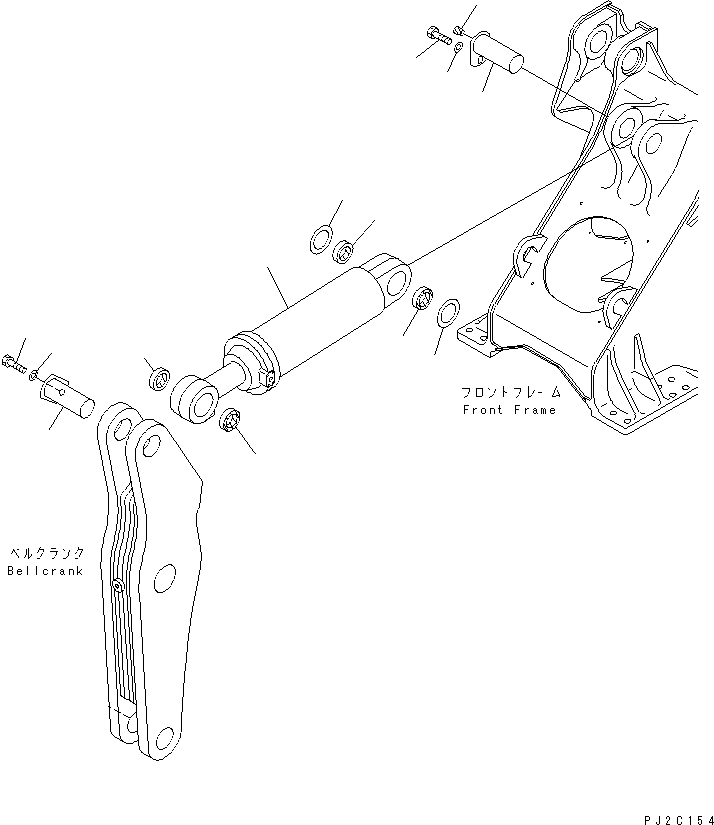 フロントフレーム
Front Frame

ベルクランク
Bellcrank

PJ2C154