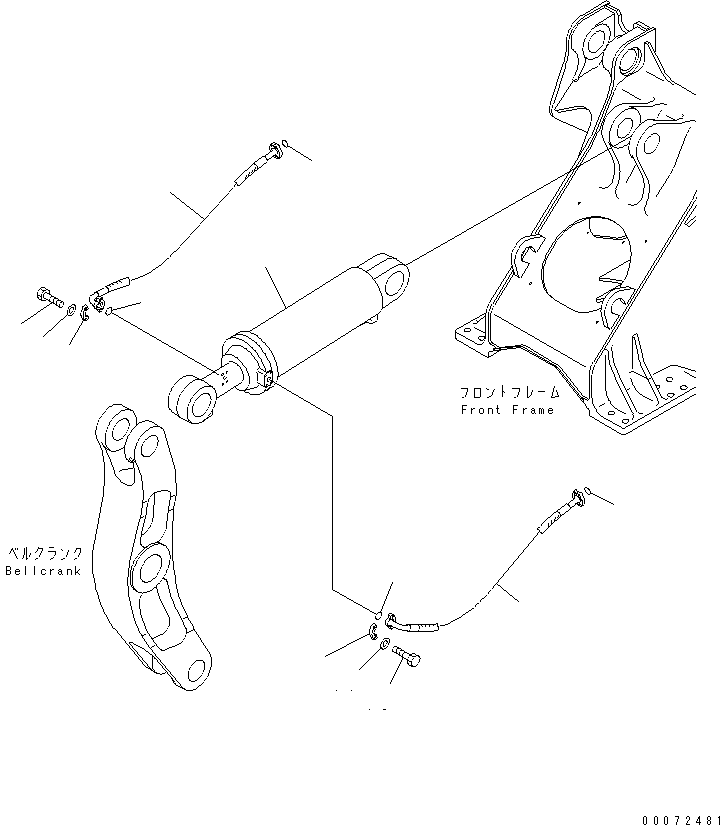 フロントフレーム
Front Frame

ベルクランク
Bellcrank

00072481