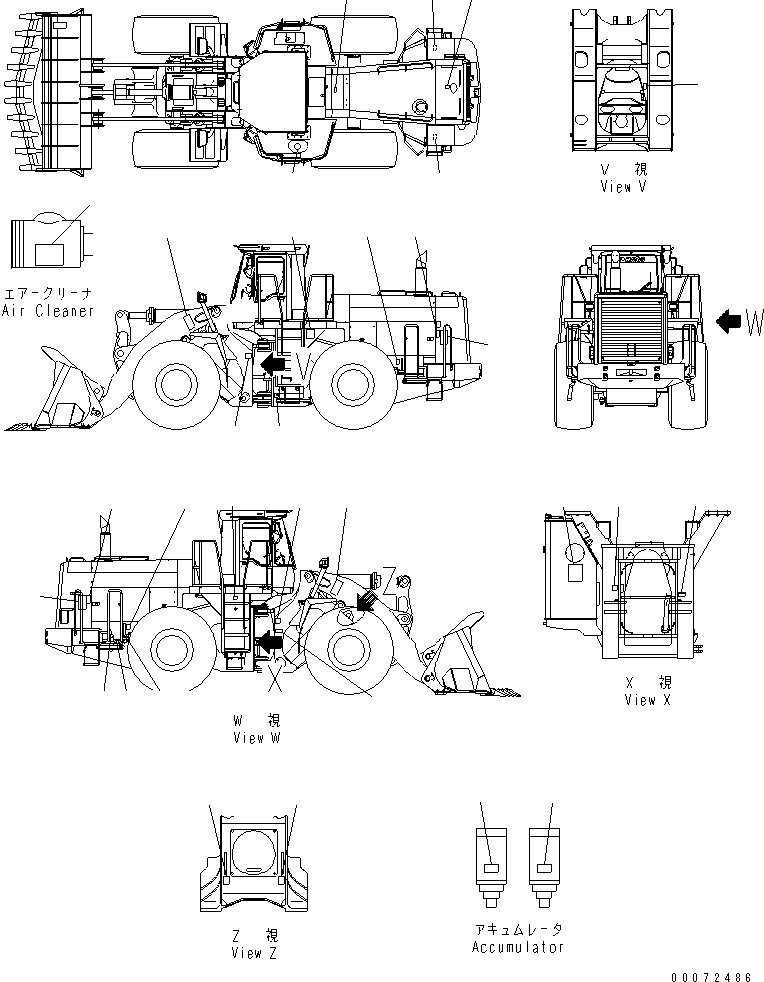 V 視
View V

エアークリーナ
Air Cleaner

V

W

Z

X

W 視
View W

X 視
View X

Z 視
View Z

アキュムレータ
Accumulator

00072486