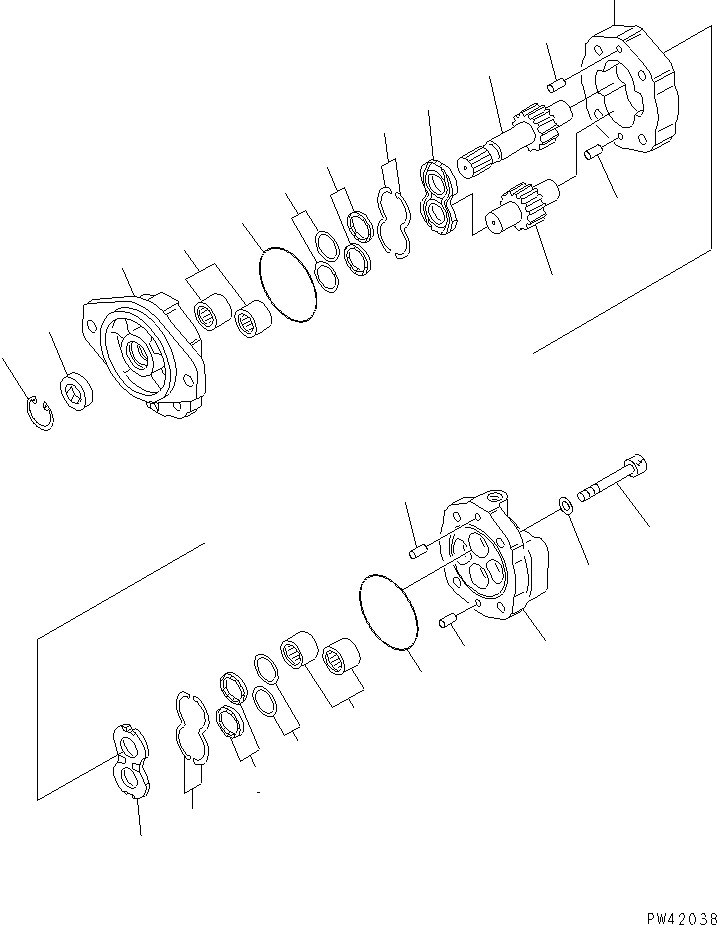 PW42038