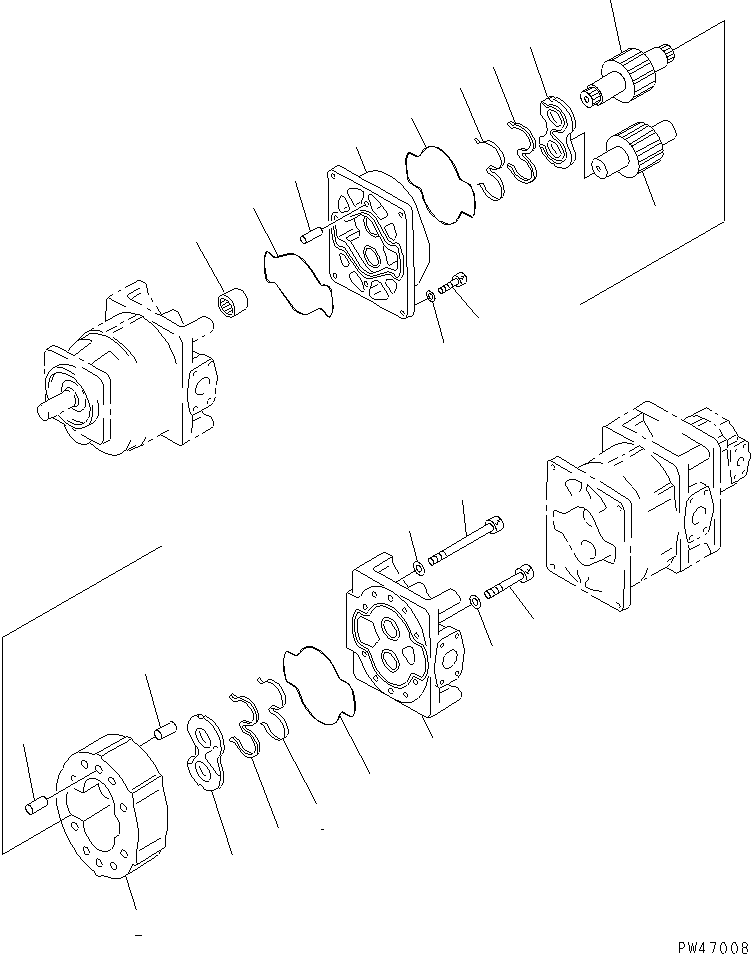 PW47008