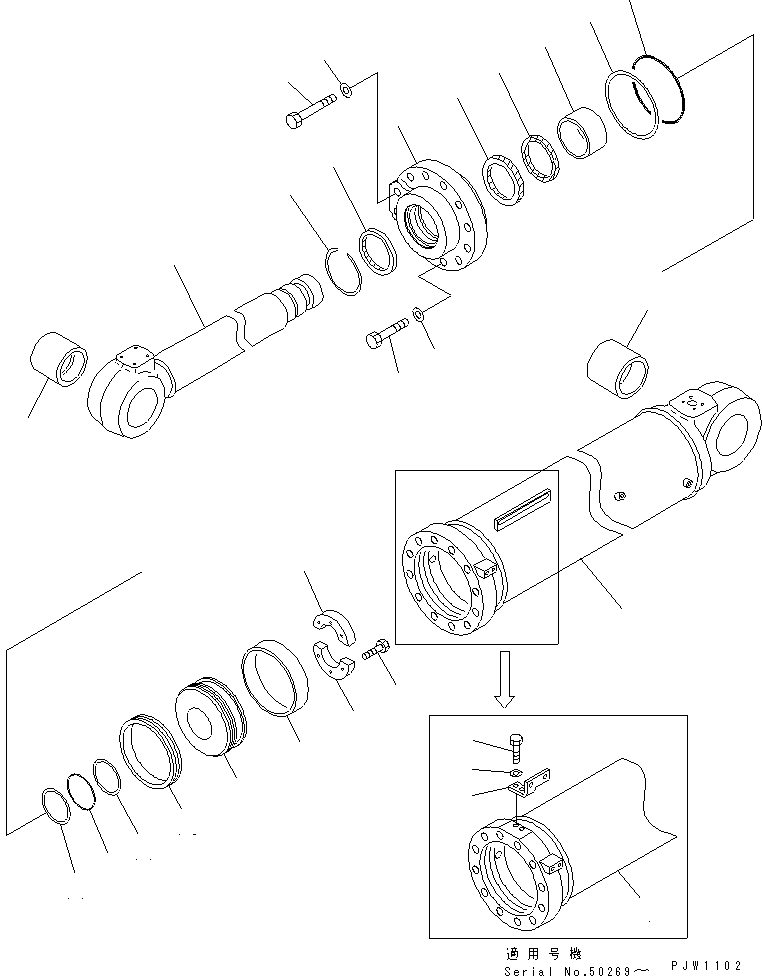 適用号機
Serial No.50269～ PJW1102