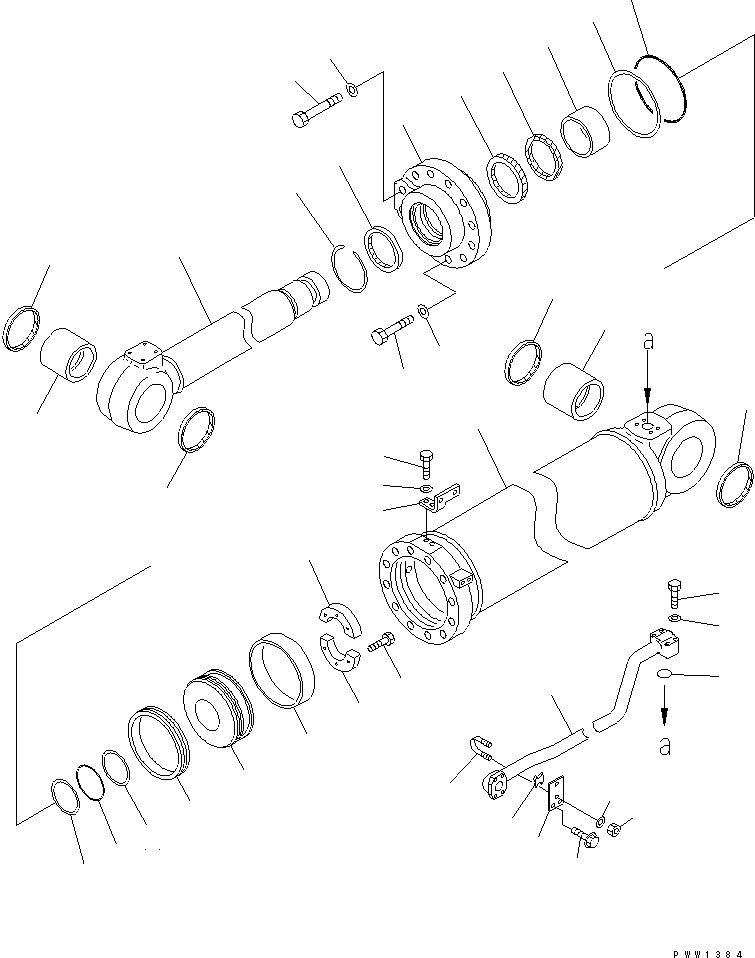 a

a

PWW1384